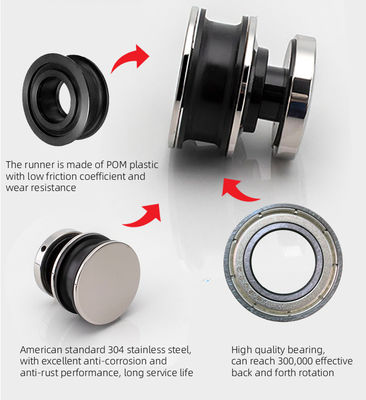 The runner is made of POM plastic with low friction coefficient and wear resistance

American standard 304 stainless steel, with excellent anti-corrosion and anti-rust performance, long service life

High quality bearing, can reach 300,000 effective back and forth rotation